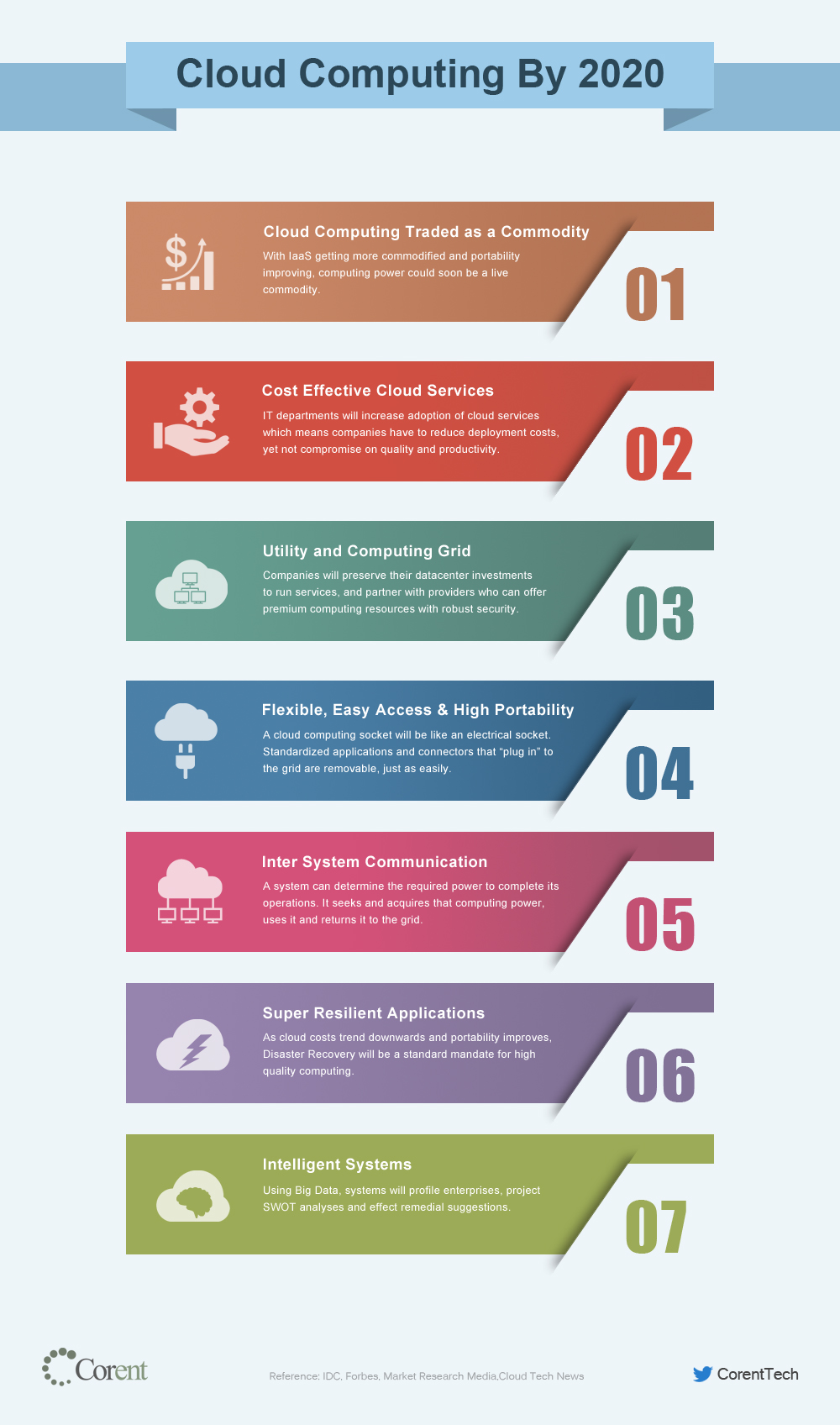 Cloud Computing By 2020

Cloud Computing Traded as a Commodity

With IaaS getting more commodified and portability improving, computing power could soon be a live commodity.

01

Cost Effective Cloud Services

IT departments will increase adoption of cloud services which means companies have to reduce deployment costs, yet not compromise on quality and productivity.

02

Utility and Computing Grid

Companies will preserve their datacenter investments to run services, and partner with providers who can offer premium computing resources with robust security.

03

Flexible, Easy Access & High Portability

A cloud computing socket will be like an electrical socket. Standardized applications and connectors that "plug in" to the grid are removable, just as easily.

04

Inter System Communication

A system can determine the required power to complete its operations. It seeks and acquires that computing power, uses it and returns it to the grid.

05

Super Resilient Applications

As cloud costs trend downwards and portability improves, Disaster Recovery will be a standard mandate for high quality computing.

06

Intelligent Systems

Using Big Data, systems will profile enterprises, project SWOT analyses and effect remedial suggestions.

07

Corent

Reference: IDC, Forbes, Market Research Media,Cloud Tech News

CorentTech