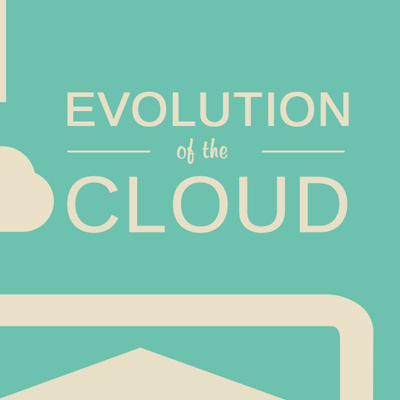 EVOLUTION
of the
CLOUD